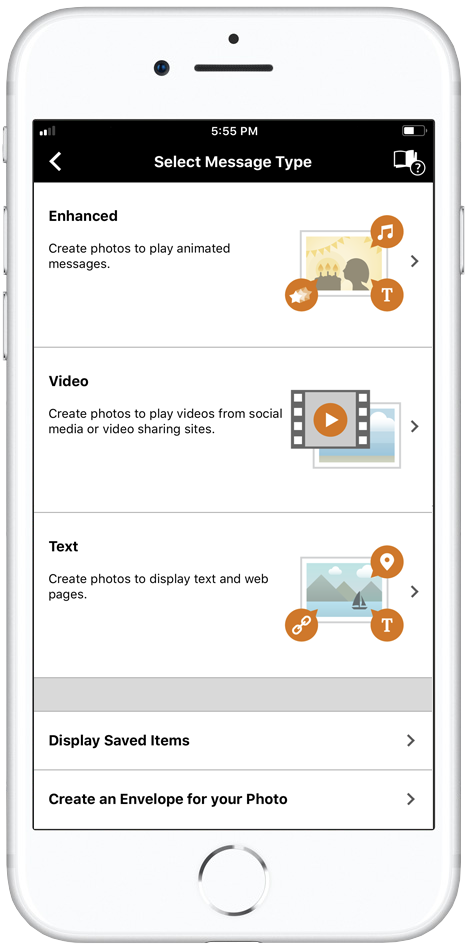 5:55 PM

Select Message Type

Enhanced

Create photos to play animated messages.

T

Video

Create photos to play videos from social media or video sharing sites.

Text

Create photos to display text and web pages.

T

Display Saved Items

Create an Envelope for your Photo