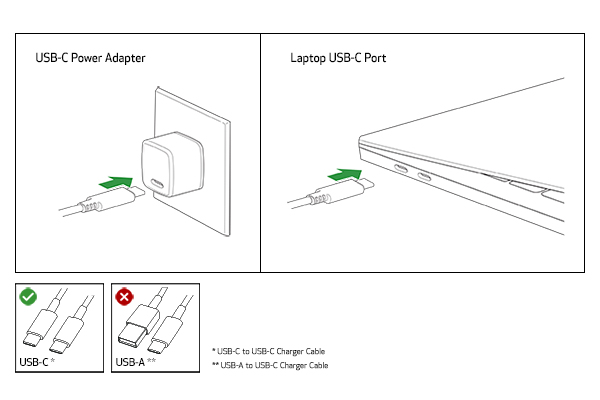 USB-C Power Adapter

Laptop USB-C Port

USB-C *

USB-A **

* USB-C to USB-C Charger Cable

** USB-A to USB-C Charger Cable