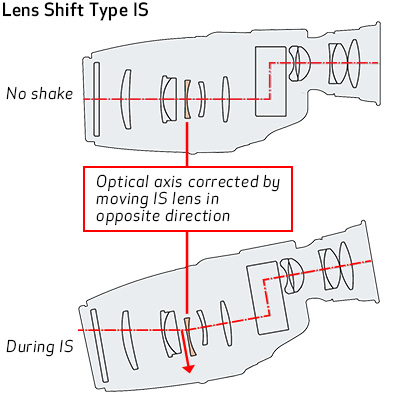 Lens Shift Type IS

No shake

Optical axis corrected by moving IS lens in opposite direction

During IS