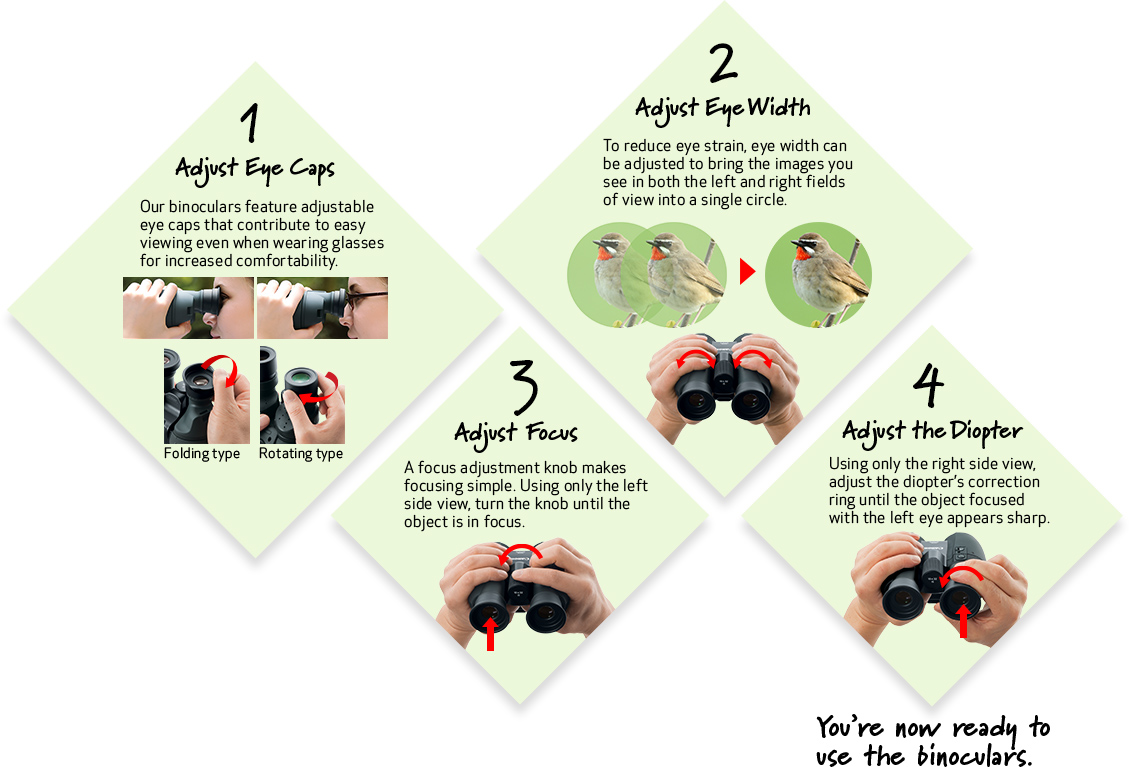 1
Adjust Eye Caps

Our binoculars feature adjustable eye caps that contribute to easy viewing even when wearing glasses for increased comfortability.

Folding type

Rotating type

2
Adjust Eye Width

To reduce eye strain, eye width can be adjusted to bring the images you see in both the left and right fields of view into a single circle.

3
Adjust Focus

A focus adjustment knob makes focusing simple. Using only the left side view, turn the knob until the object is in focus.

4
Adjust the Diopter

Using only the right side view, adjust the diopter's correction ring until the object focused with the left eye appears sharp.

You're now ready to use the binoculars.