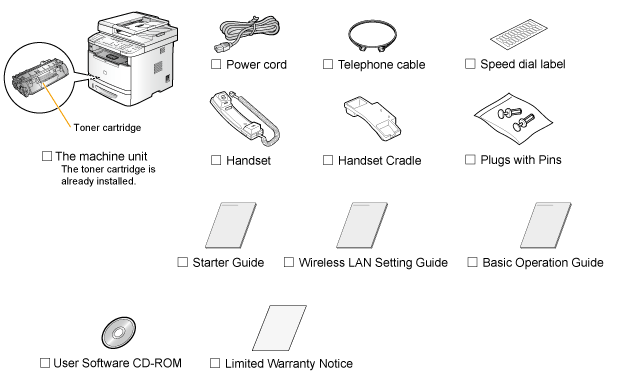 Toner cartridge

☐ The machine unit
The toner cartridge is already installed.

☐ Power cord

☐ Telephone cable

☐ Speed dial label

☐ Handset

☐ Handset Cradle

☐ Plugs with Pins

☐ Starter Guide

☐ Wireless LAN Setting Guide

☐ Basic Operation Guide

☐ User Software CD-ROM

☐ Limited Warranty Notice