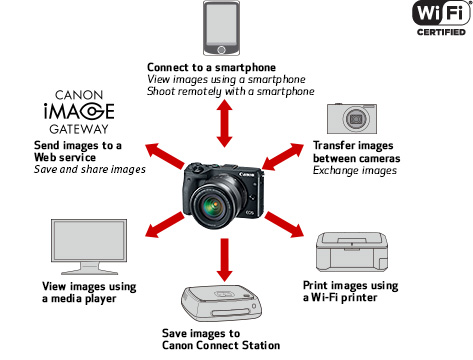 Wi Fi
CERTIFIED

Connect to a smartphone
View images using a smartphone
Shoot remotely with a smartphone

CANON
iMAGE
GATEWAY

Send images to a Web service
Save and share images

Transfer images between cameras
Exchange images

Canon
EOS

View images using a media player

Print images using a Wi-Fi printer

Save images to Canon Connect Station